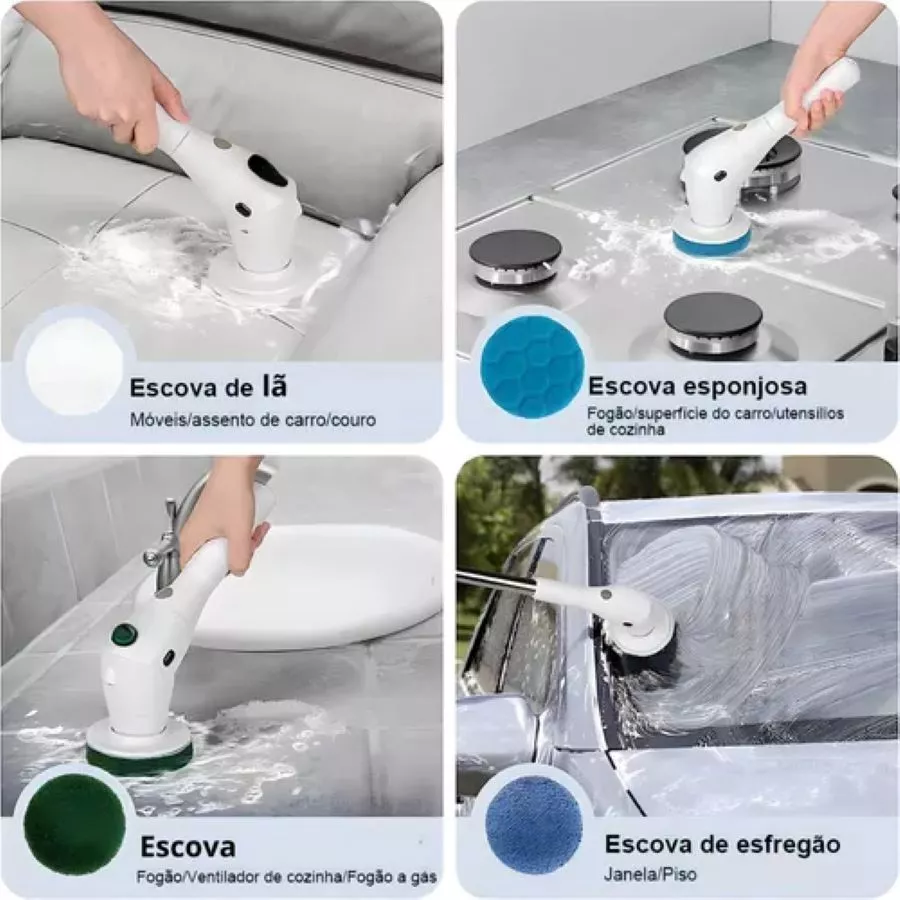 Escova de lã
Móveis/assento de carro/couro

Escova esponjosa
Fogão/superfície do carro/utensílios de cozinha

Escova
Fogão/Ventilador de cozinha/Fogão a gás

Escova de esfregão
Janela/Piso