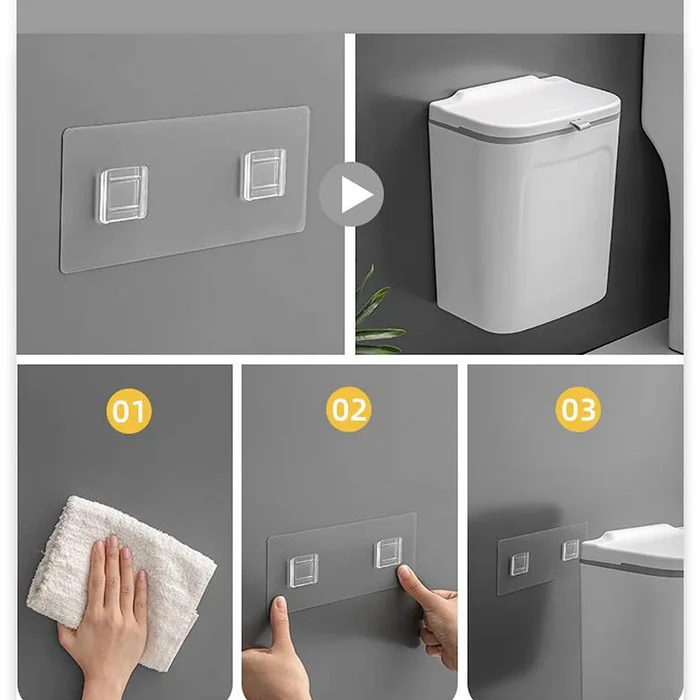 01

02

03